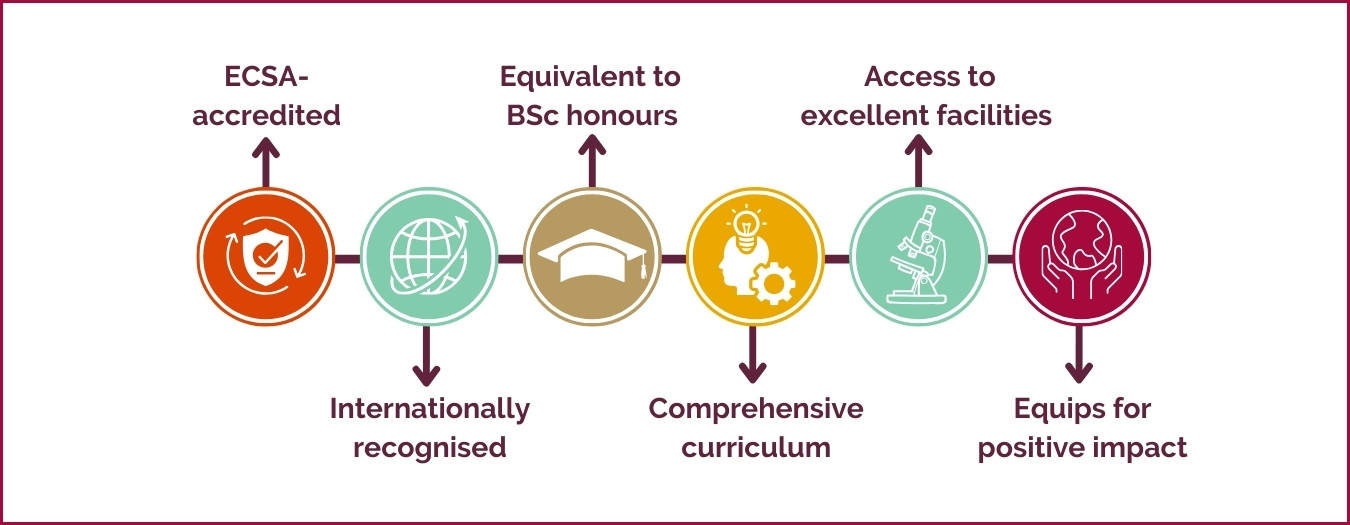 ECSA-accredited

Internationally recognised

Equivalent to BSc honours

Comprehensive curriculum

Access to excellent facilities

Equips for positive impact