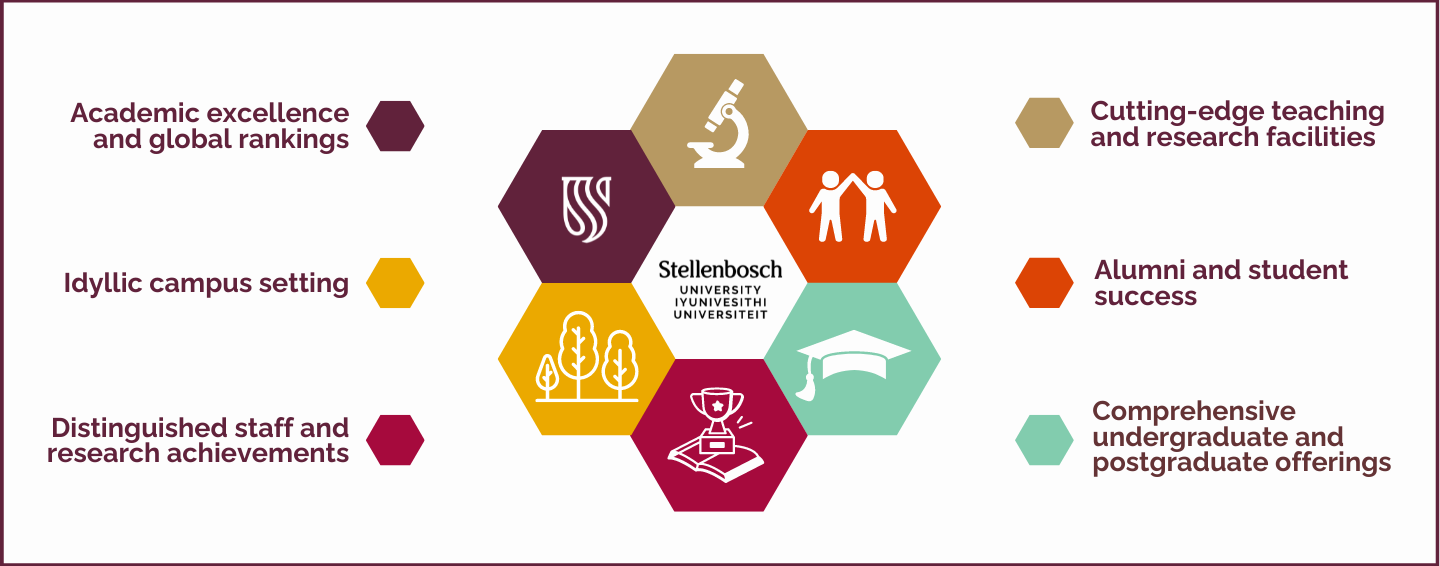 Academic excellence and global rankings

Idyllic campus setting

Distinguished staff and research achievements

Stellenbosch
UNIVERSITY
IYUNIVESITHI
UNIVERSITEIT

Cutting-edge teaching and research facilities

Alumni and student success

Comprehensive undergraduate and postgraduate offerings