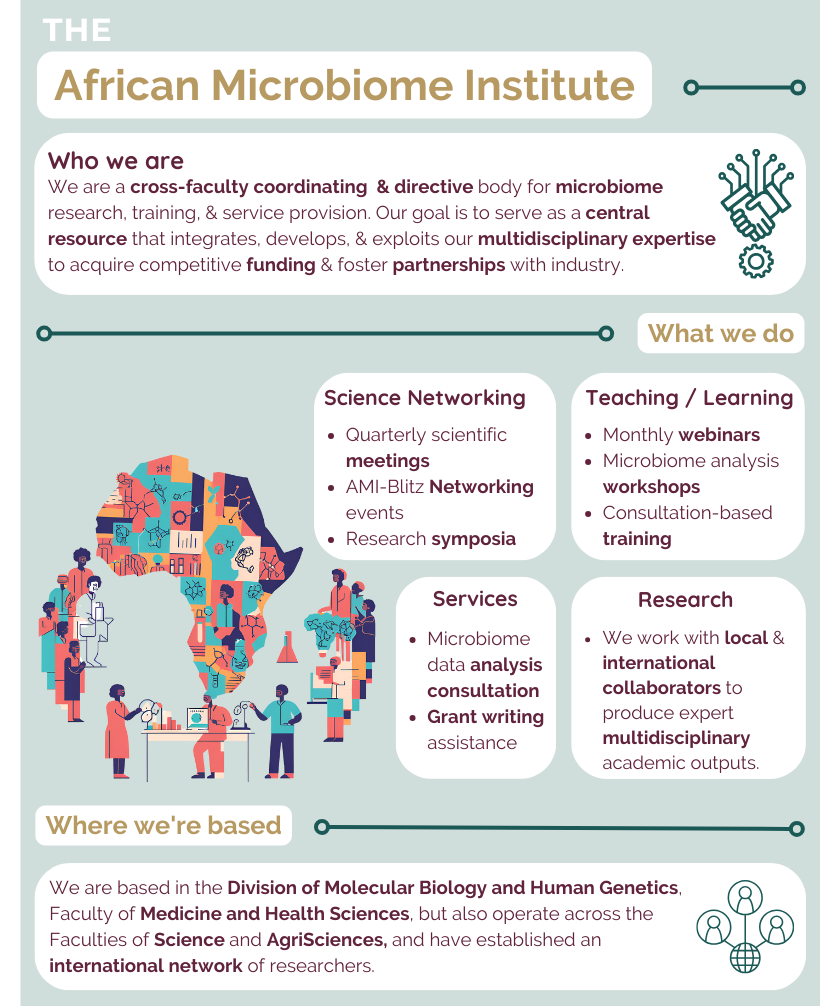 THE

African Microbiome Institute

Who we are

We are a cross-faculty coordinating & directive body for microbiome research, training, & service provision. Our goal is to serve as a central resource that integrates, develops, & exploits our multidisciplinary expertise to acquire competitive funding & foster partnerships with industry.

What we do

Science Networking
- Quarterly scientific meetings
- AMI-Blitz Networking events
- Research symposia

Teaching / Learning
- Monthly webinars
- Microbiome analysis workshops
- Consultation-based training

Services
- Microbiome data analysis consultation
- Grant writing assistance

Research
- We work with local & international collaborators to produce expert multidisciplinary academic outputs.

Where we're based

We are based in the Division of Molecular Biology and Human Genetics, Faculty of Medicine and Health Sciences, but also operate across the Faculties of Science and AgriSciences, and have established an international network of researchers.